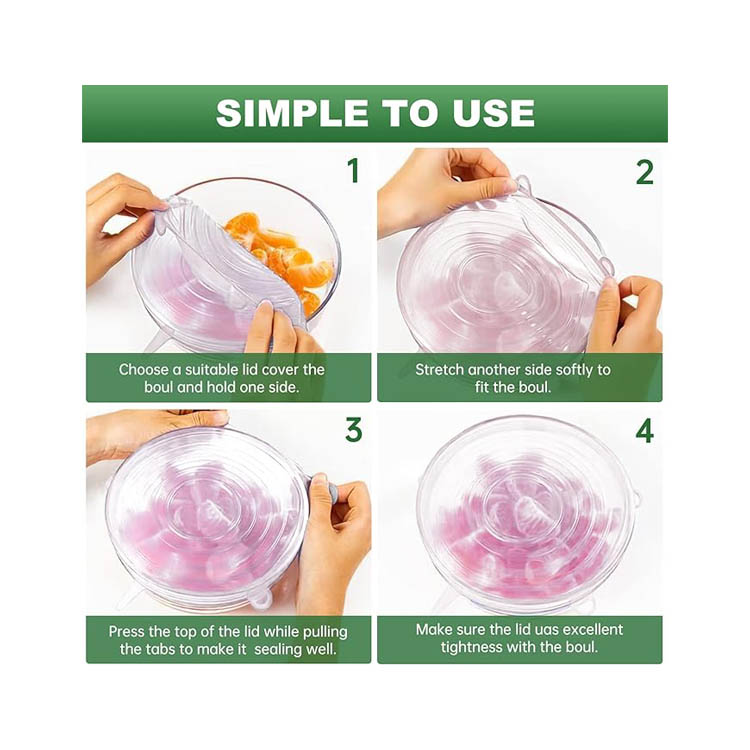 SIMPLE TO USE

1

Choose a suitable lid cover the boul and hold one side.

2

Stretch another side softly to fit the boul.

3

Press the top of the lid while pulling the tabs to make it sealing well.

4

Make sure the lid uas excellent tightness with the boul.