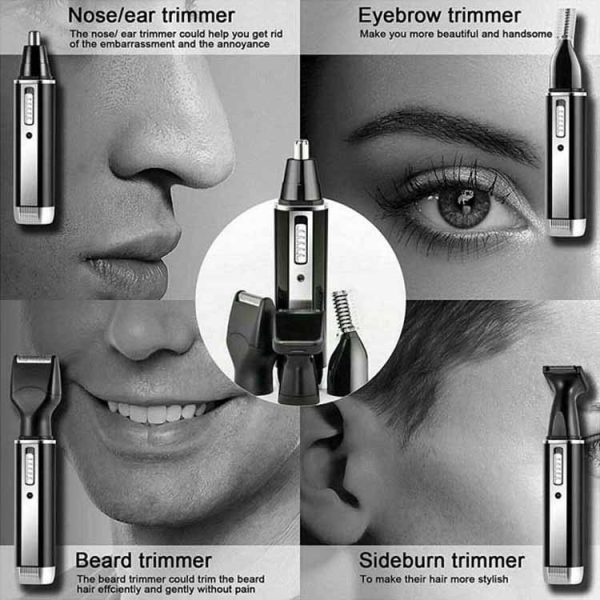 Nose/ear trimmer
The nose/ ear trimmer could help you get rid of the embarrassment and the annoyance

Eyebrow trimmer
Make you more beautiful and handsome

Beard trimmer
The beard trimmer could trim the beard hair effciently and gently without pain

Sideburn trimmer
To make their hair more stylish