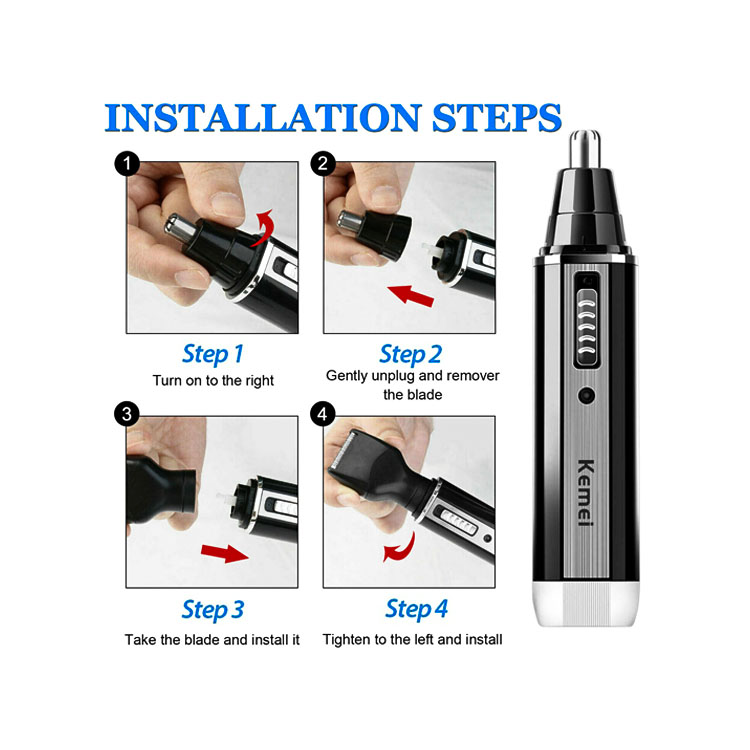 INSTALLATION STEPS

1

Step 1

Turn on to the right

2

Step 2

Gently unplug and remover the blade

3

Step 3

Take the blade and install it

4

Step 4

Tighten to the left and install

Kemei