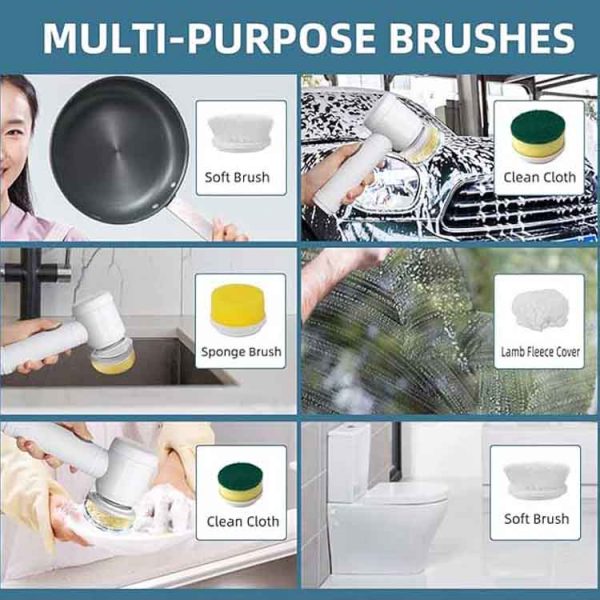 MULTI-PURPOSE BRUSHES

Soft Brush

Clean Cloth

Sponge Brush

Lamb Fleece Cover

Clean Cloth

Soft Brush