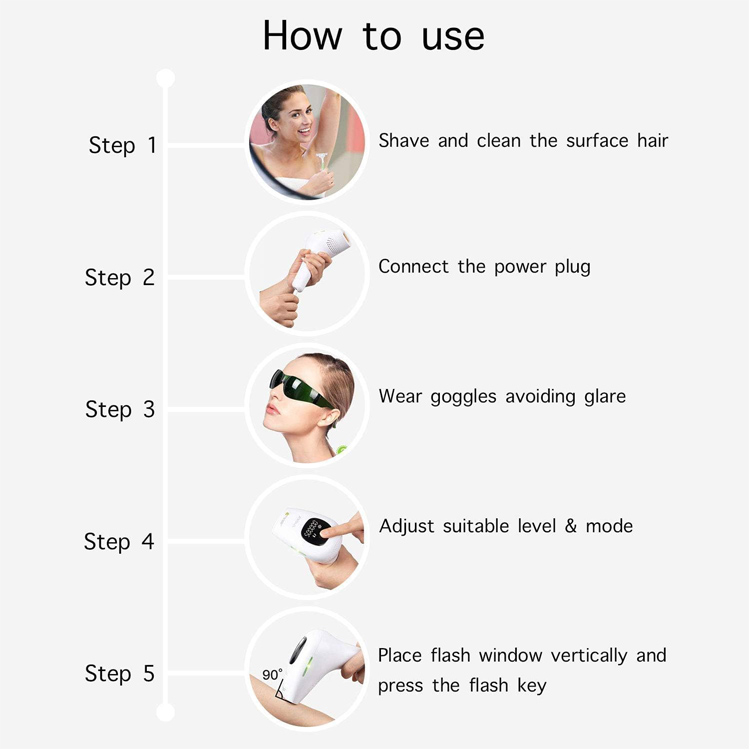 How to use

Step 1
Shave and clean the surface hair

Step 2
Connect the power plug

Step 3
Wear goggles avoiding glare

Step 4
Adjust suitable level & mode

Step 5
90°
Place flash window vertically and press the flash key