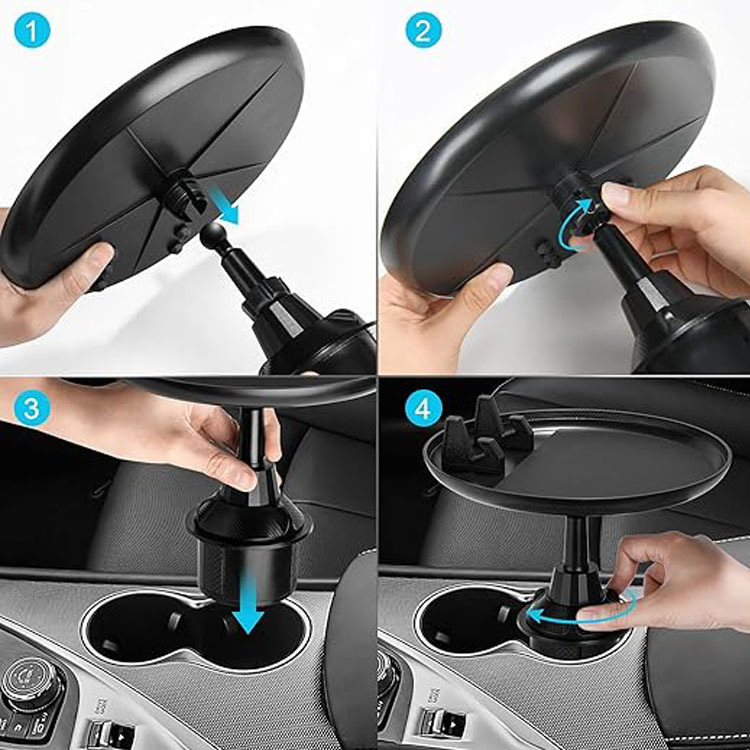 1

2

3

4